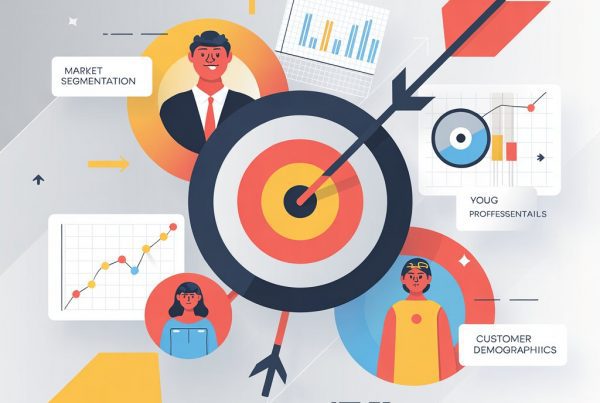 MARKET SEGMENTATION

YOUG PROFFESSENTAILS

CUSTOMER DEMOGRAPHIICS