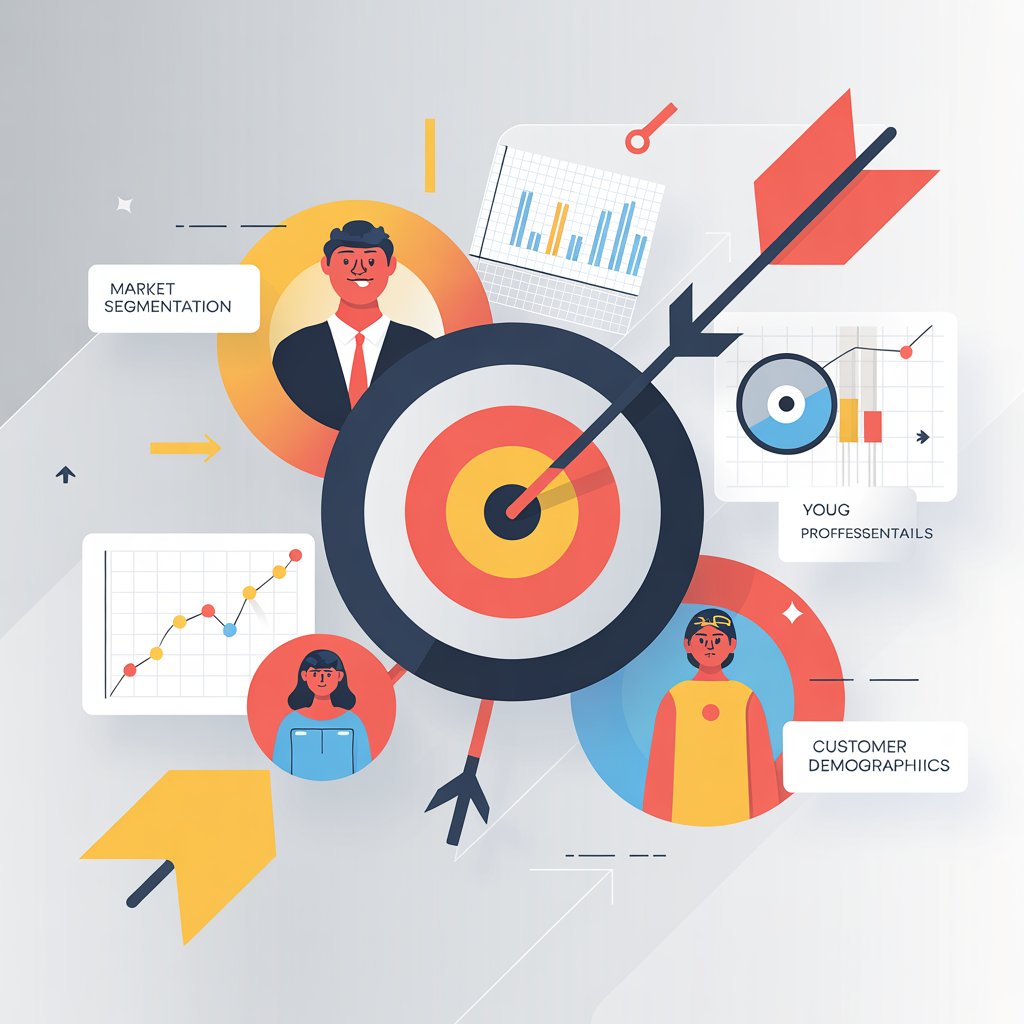 MARKET SEGMENTATION

YOUG PROFFESSENTAILS

CUSTOMER DEMOGRAPHIICS